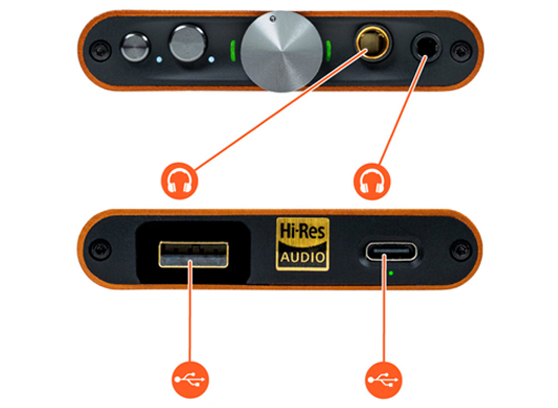 Hi-Res
AUDIO